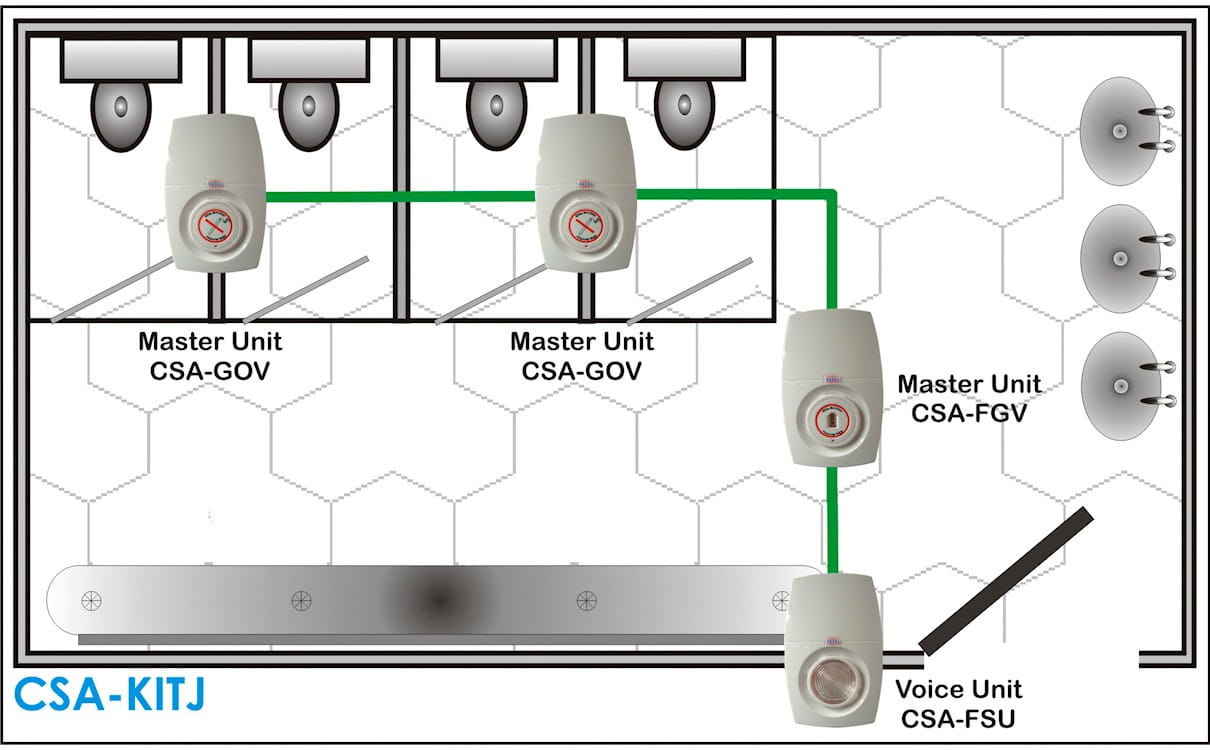 Master Unit
CSA-GOV

Master Unit
CSA-GOV

Master Unit
CSA-FGV

Voice Unit
CSA-FSU

CSA-KITJ