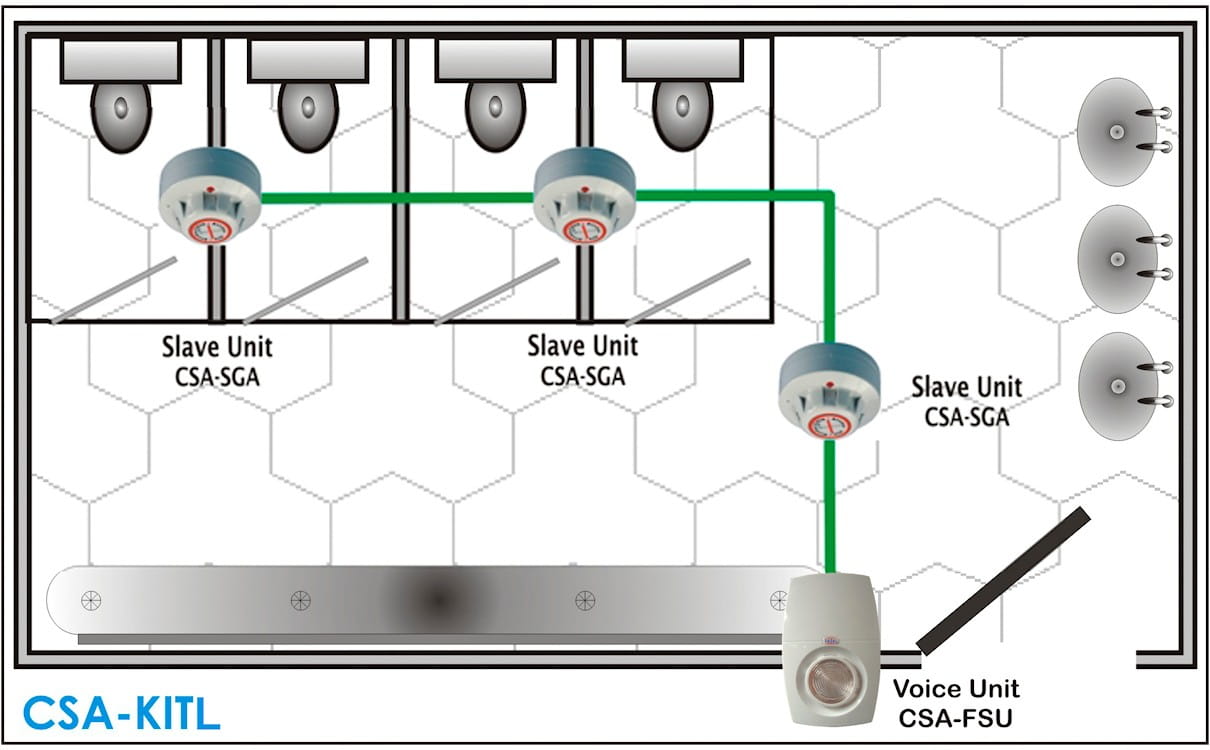 Slave Unit
CSA-SGA

Slave Unit
CSA-SGA

Slave Unit
CSA-SGA

Voice Unit
CSA-FSU

CSA-KITL