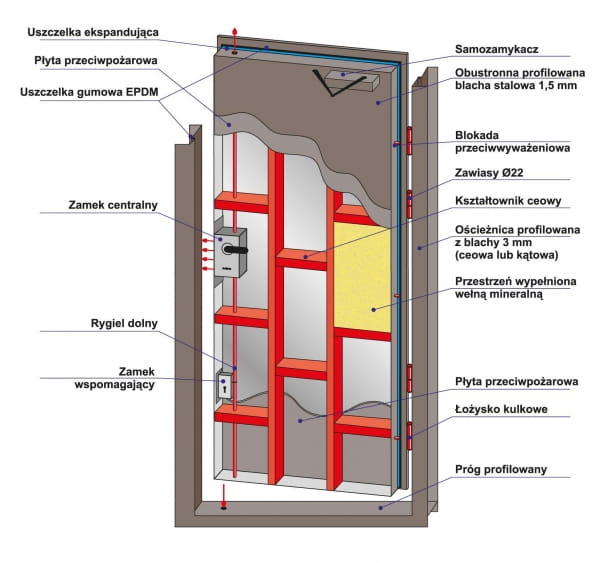 Uszczelka ekspandująca

Płyta przeciwpożarowa

Uszczelka gumowa EPDM

Zamek centralny

Rygiel dolny

Zamek wspomagający

Samozamykacz

Obustronna profilowana blacha stalowa 1,5 mm

Blokada przeciwwyważeniowa

Zawiasy Ø22

Kształtownik ceowy

Ościeżnica profilowana z blachy 3 mm (ceowa lub kątowa)

Przestrzeń wypełniona wełną mineralną

Płyta przeciwpożarowa

Łożysko kulkowe

Próg profilowany