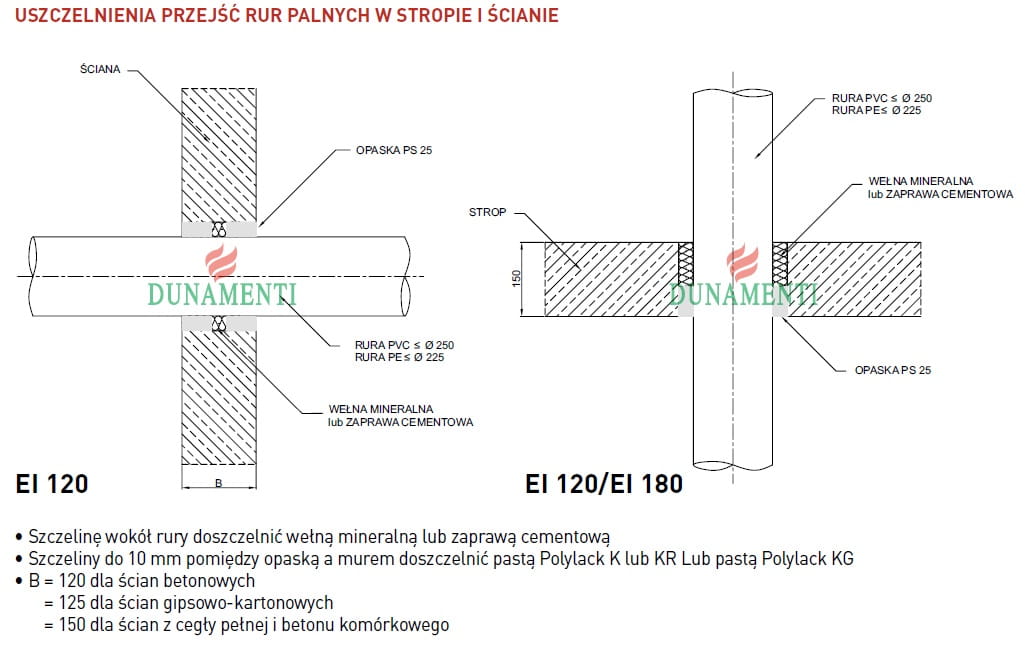 USZCZELNIENIA PRZEJŚĆ RUR PALNYCH W STROPIE I ŚCIANIE

ŚCIANA

OPASKA PS 25

DUNAMENTI

RURA PVC ≤ Ø 250
RURA PE ≤ Ø 225

WEŁNA MINERALNA
lub ZAPRAWA CEMENTOWA

EI 120

B

RURA PVC ≤ Ø 250
RURA PE ≤ Ø 225

WEŁNA MINERALNA
lub ZAPRAWA CEMENTOWA

STROP

150

DUNAMENTI

OPASKA PS 25

EI 120/EI 180

• Szczelinę wokół rury doszczelnić wełną mineralną lub zaprawą cementową
• Szczeliny do 10 mm pomiędzy opaską a murem doszczelnić pastą Polylack K lub KR Lub pastą Polylack KG
• B = 120 dla ścian betonowych
= 125 dla ścian gipsowo-kartonowych
= 150 dla ścian z cegły pełnej i betonu komórkowego