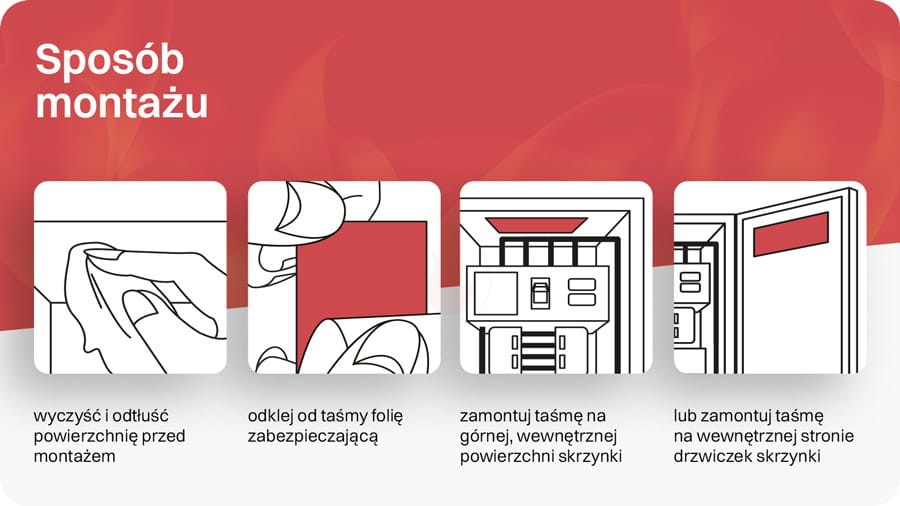 Sposób montażu

wyczyść i odtłuść powierzchnię przed montażem

odklej od taśmy folię zabezpieczającą

zamontuj taśmę na górnej, wewnętrznej powierzchni skrzynki

lub zamontuj taśmę na wewnętrznej stronie drzwiczek skrzynki