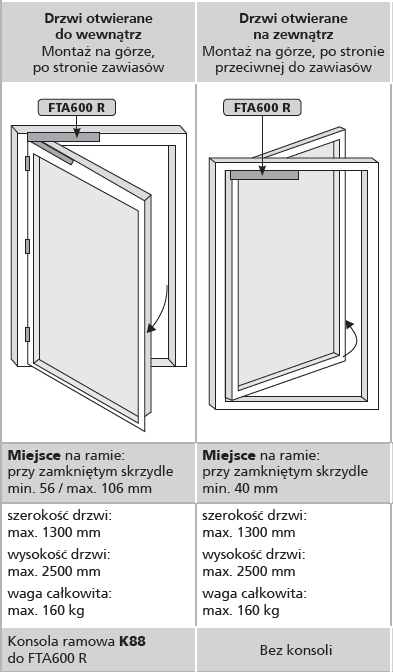 | Drzwi otwierane do wewnątrz Montaż na górze, po stronie zawiasów | Drzwi otwierane na zewnątrz Montaż na górze, po stronie przeciwnej do zawiasów |
|---|---|
| FTA600 R | FTA600 R |
| **Miejsce** na ramie: przy zamkniętym skrzydle min. 56 / max. 106 mm | **Miejsce** na ramie: przy zamkniętym skrzydle min. 40 mm |
| szerokość drzwi: max. 1300 mm wysokość drzwi: max. 2500 mm waga całkowita: max. 160 kg | szerokość drzwi: max. 1300 mm wysokość drzwi: max. 2500 mm waga całkowita: max. 160 kg |
| Konsola ramowa **K88** do FTA600 R | Bez konsoli |